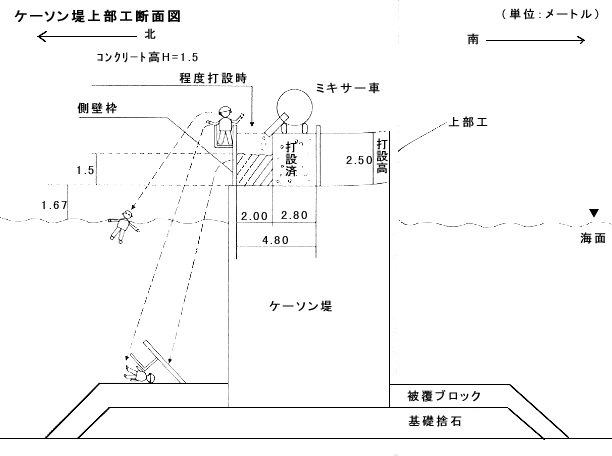 ケーソン堤上部工断面図

（単位：メートル）

北

南

コンクリート高H=1.5
程度打設時

ミキサー車

側壁枠

上部工

打設済

2.50

打設高

1.5

1.67

2.00 2.80

4.80

海面

ケーソン堤

被覆ブロック

基礎捨石